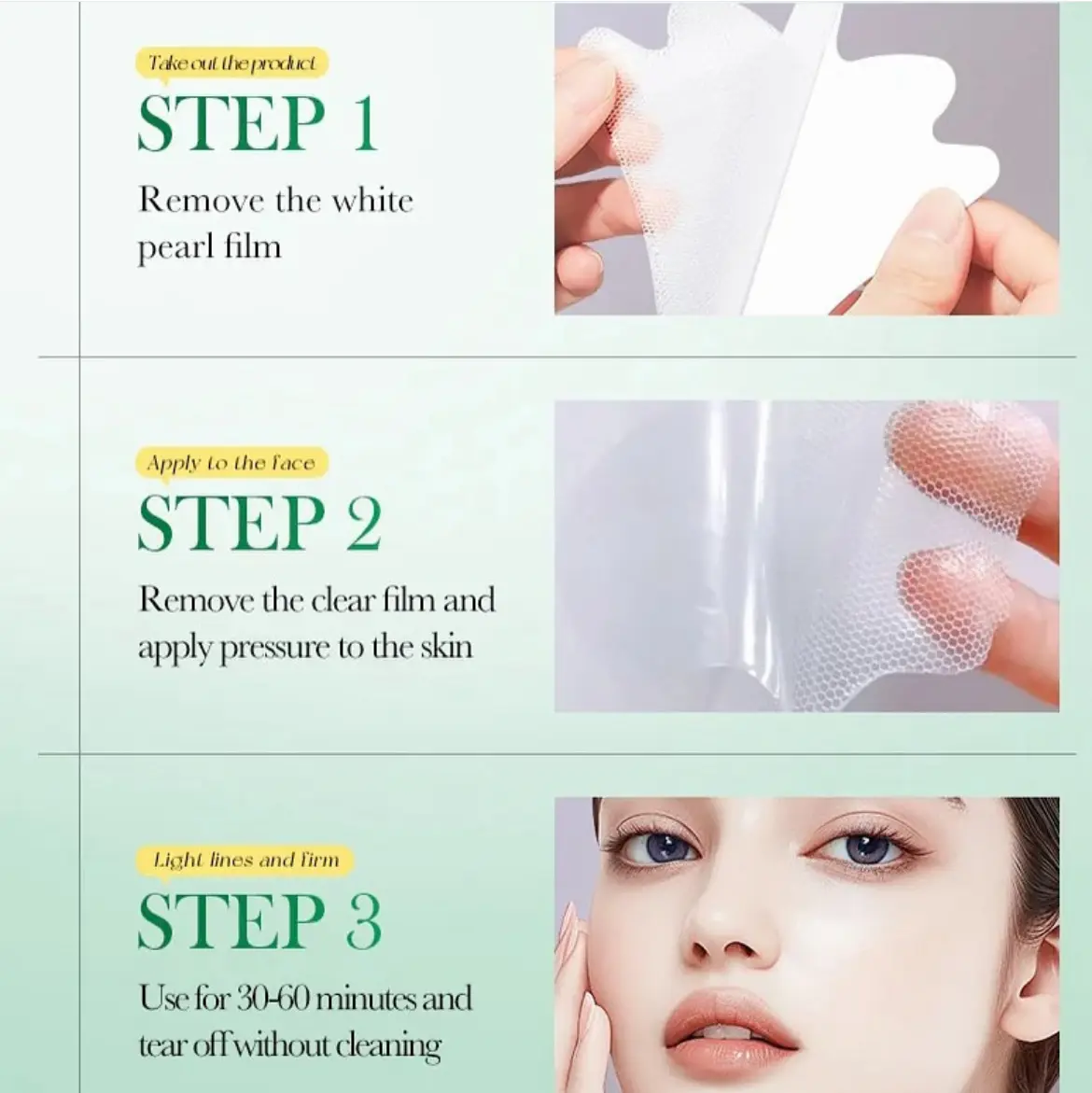 Take out the product

STEP 1

Remove the white pearl film

Apply to the face

STEP 2

Remove the clear film and apply pressure to the skin

Light lines and firm

STEP 3

Use for 30-60 minutes and tear off without cleaning